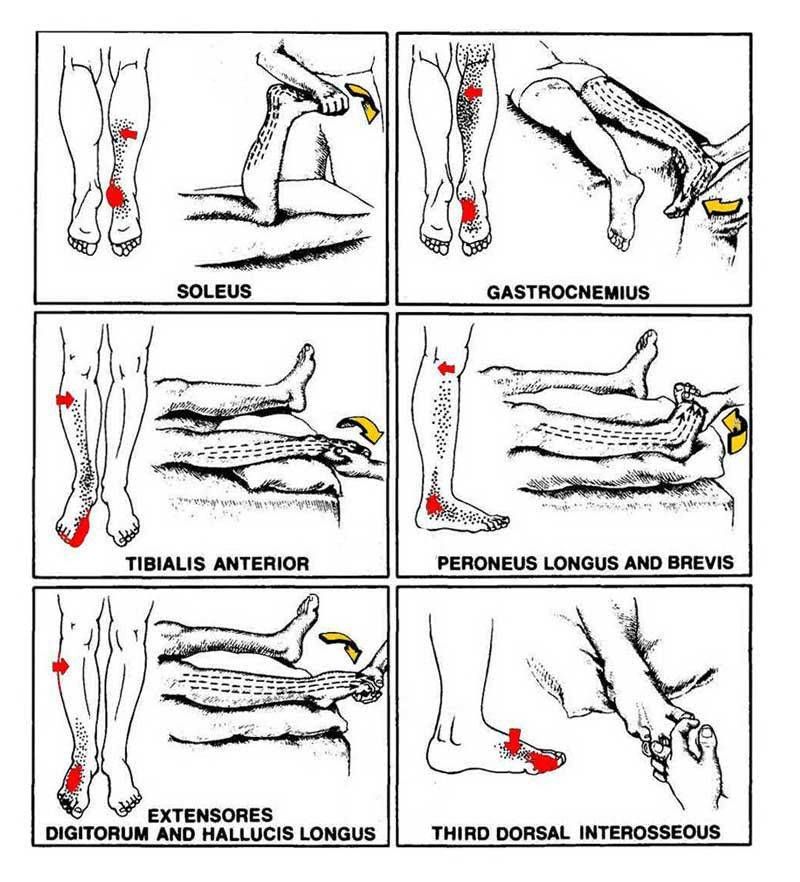 SOLEUS

GASTROCNEMIUS

TIBIALIS ANTERIOR

PERONEUS LONGUS AND BREVIS

EXTENSORES DIGITORUM AND HALLUCIS LONGUS

THIRD DORSAL INTEROSSEOUS