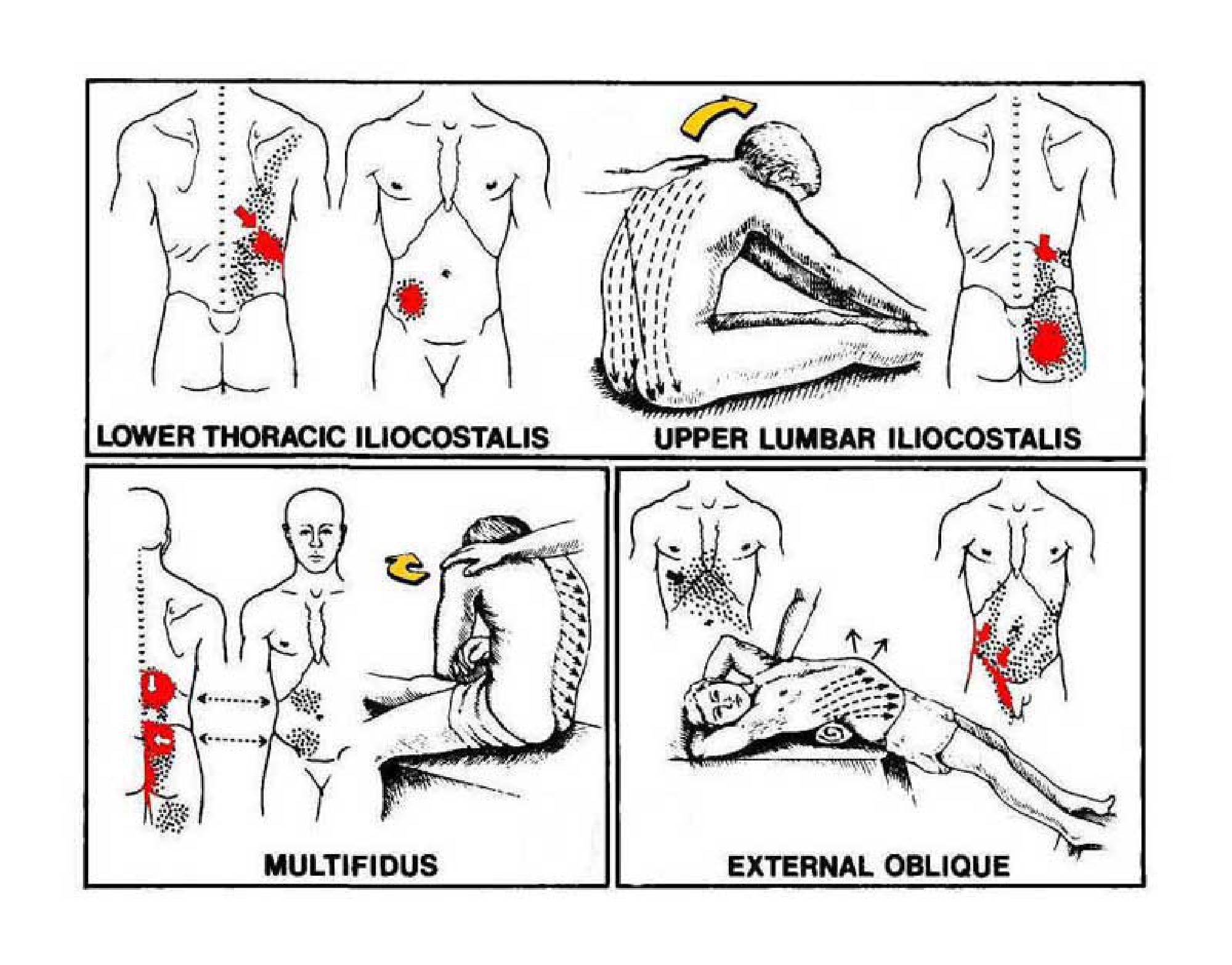 LOWER THORACIC ILIOCOSTALIS

UPPER LUMBAR ILIOCOSTALIS

MULTIFIDUS

EXTERNAL OBLIQUE