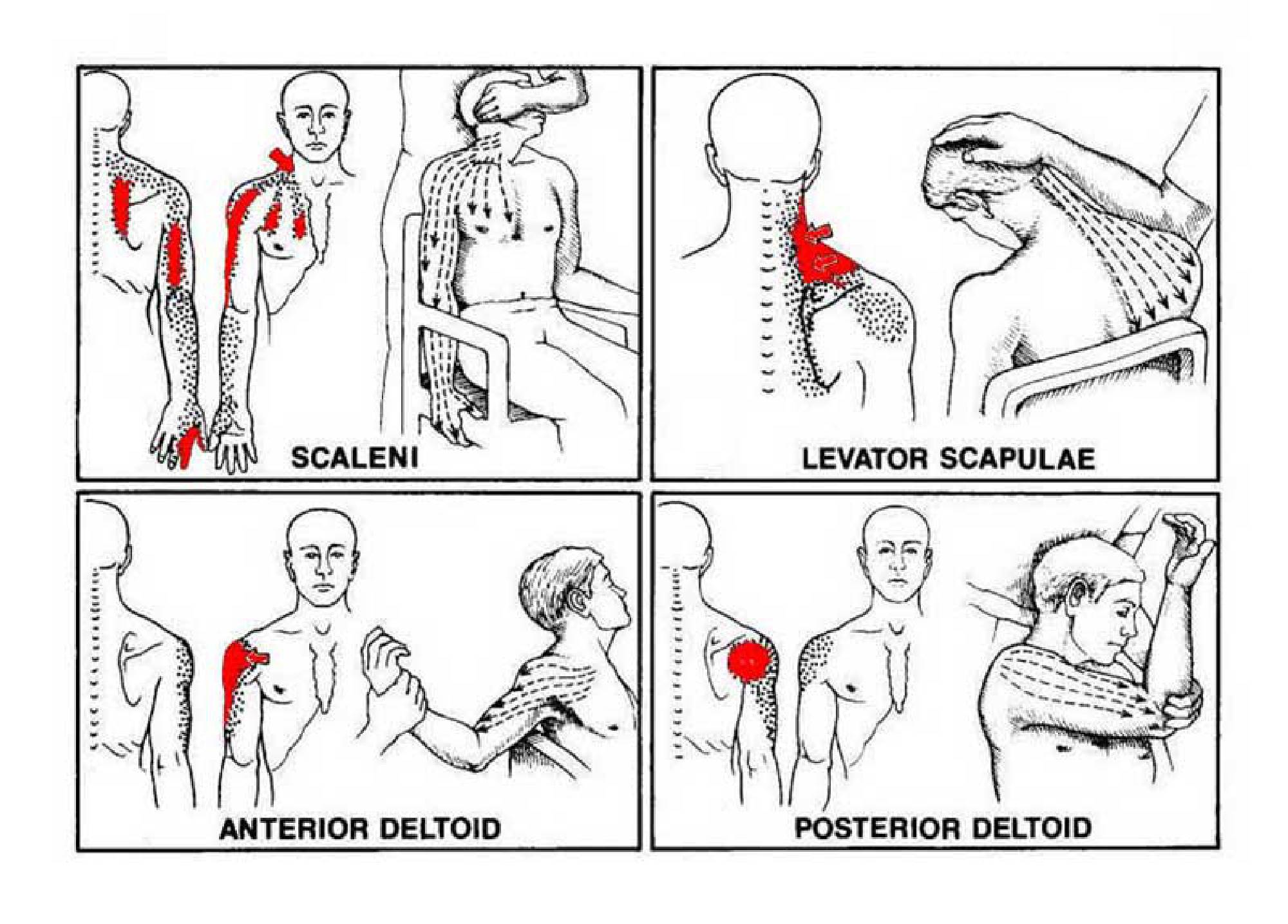 SCALENI

LEVATOR SCAPULAE

ANTERIOR DELTOID

POSTERIOR DELTOID